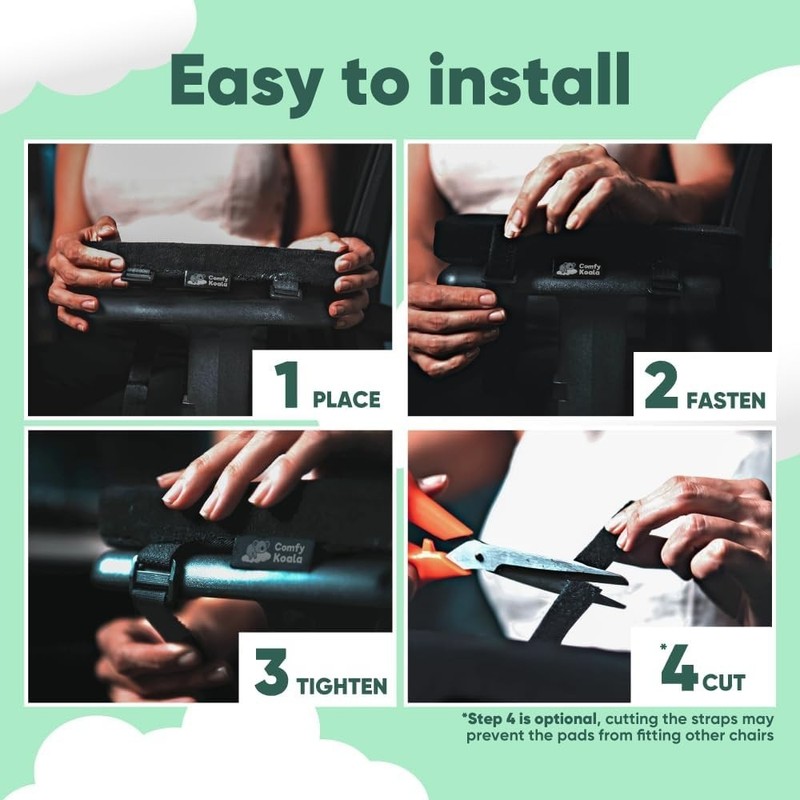 Easy to install

Comfy Koala

1 PLACE

Comfy Koala

2 FASTEN

Comfy Koala

3 TIGHTEN

*4 CUT

*Step 4 is optional, cutting the straps may prevent the pads from fitting other chairs