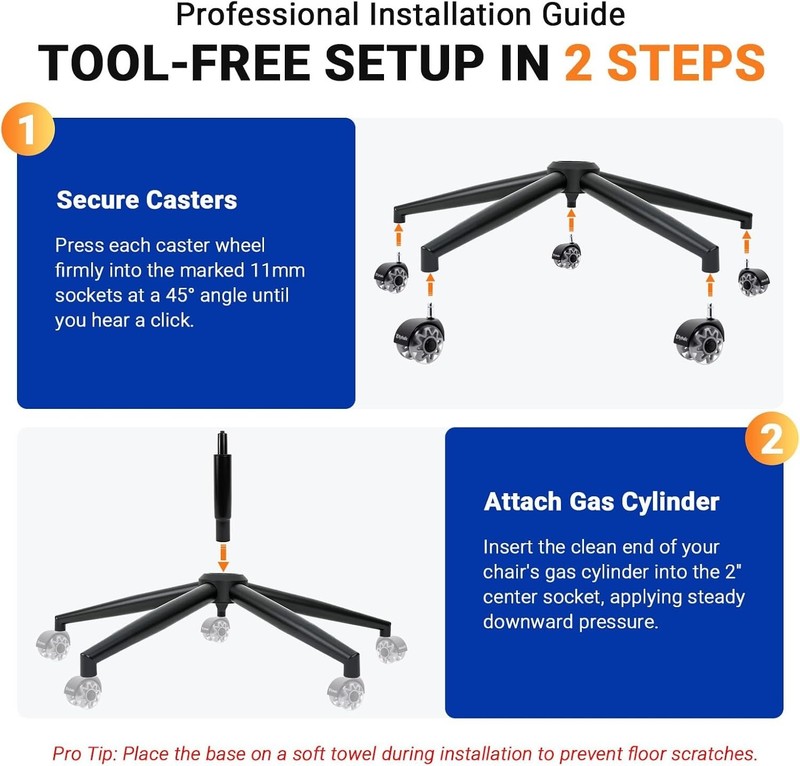 Professional Installation Guide

TOOL-FREE SETUP IN 2 STEPS

1

Secure Casters

Press each caster wheel firmly into the marked 11mm sockets at a 45° angle until you hear a click.

2

Attach Gas Cylinder

Insert the clean end of your chair's gas cylinder into the 2" center socket, applying steady downward pressure.

Pro Tip: Place the base on a soft towel during installation to prevent floor scratches.