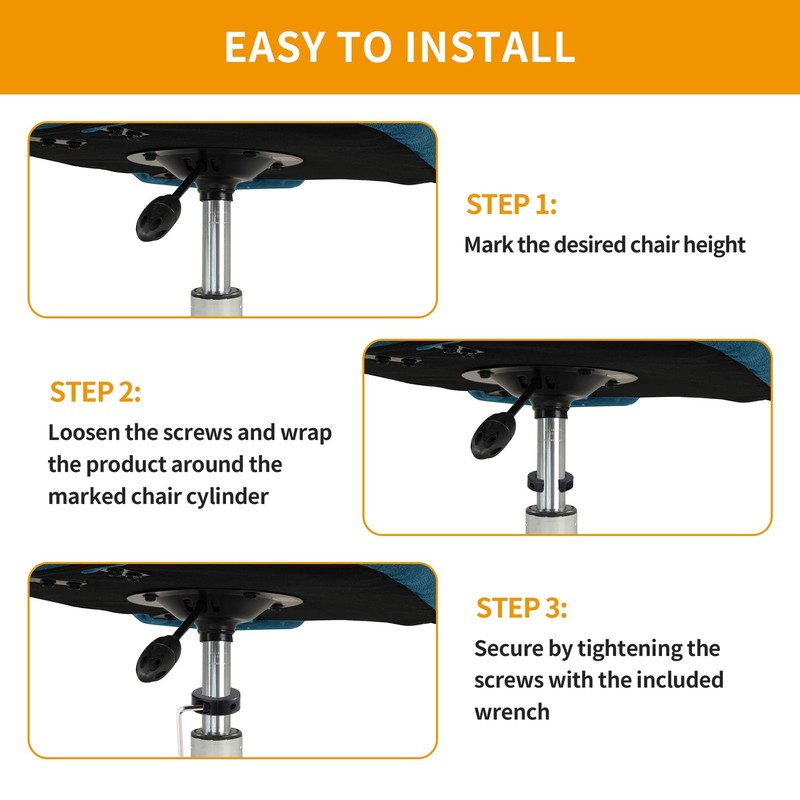 EASY TO INSTALL

STEP 1:

Mark the desired chair height

STEP 2:

Loosen the screws and wrap the product around the marked chair cylinder

STEP 3:

Secure by tightening the screws with the included wrench