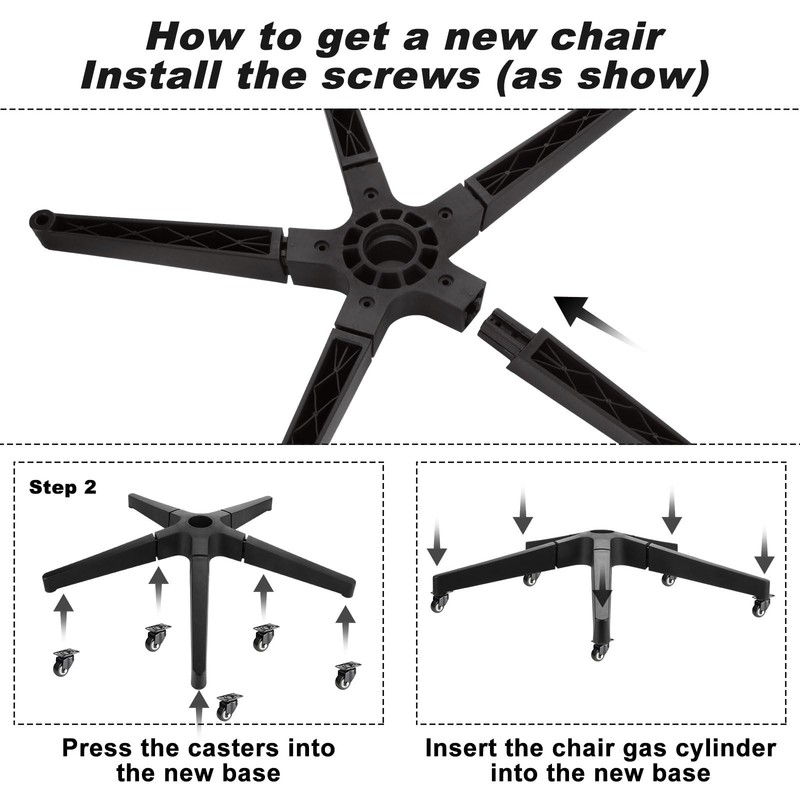 How to get a new chair
Install the screws (as show)

Step 2

Press the casters into the new base

Insert the chair gas cylinder into the new base