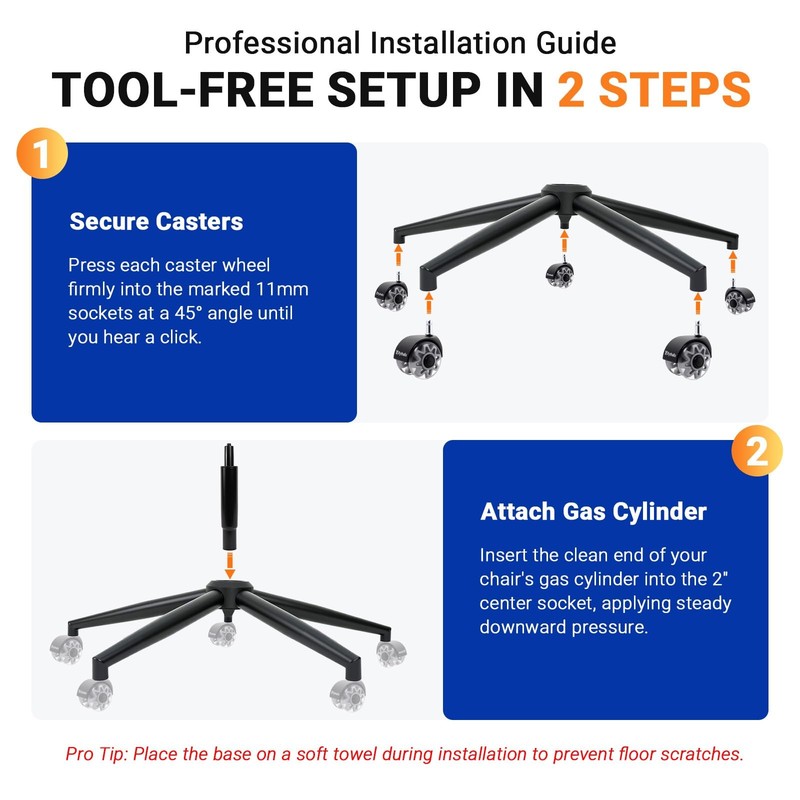 Professional Installation Guide
TOOL-FREE SETUP IN 2 STEPS

1

Secure Casters

Press each caster wheel firmly into the marked 11mm sockets at a 45° angle until you hear a click.

2

Attach Gas Cylinder

Insert the clean end of your chair's gas cylinder into the 2" center socket, applying steady downward pressure.

Pro Tip: Place the base on a soft towel during installation to prevent floor scratches.