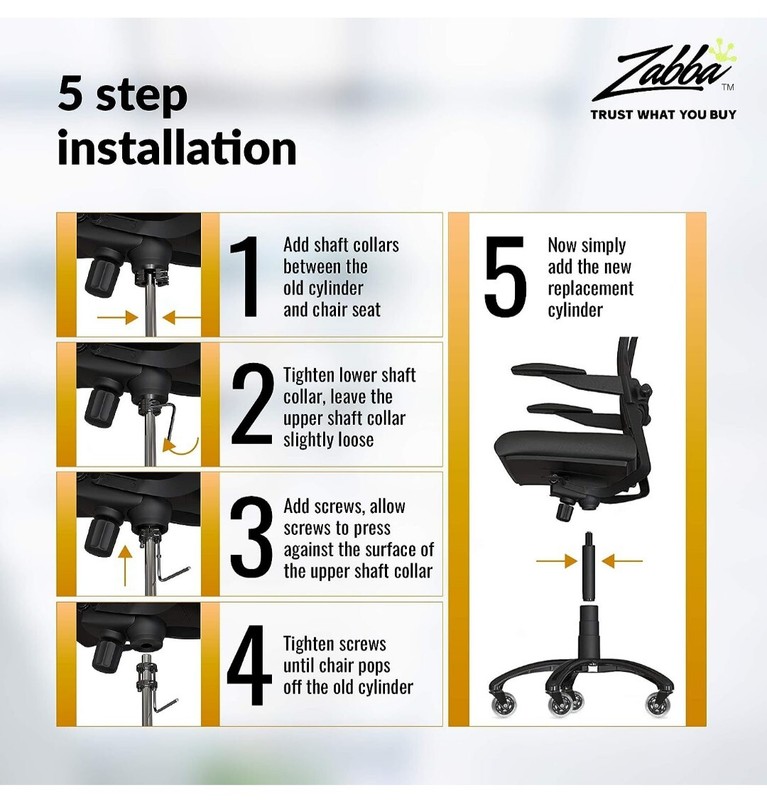 5 step installation

Zabba™
TRUST WHAT YOU BUY

1 Add shaft collars between the old cylinder and chair seat

2 Tighten lower shaft collar, leave the upper shaft collar slightly loose

3 Add screws, allow screws to press against the surface of the upper shaft collar

4 Tighten screws until chair pops off the old cylinder

5 Now simply add the new replacement cylinder